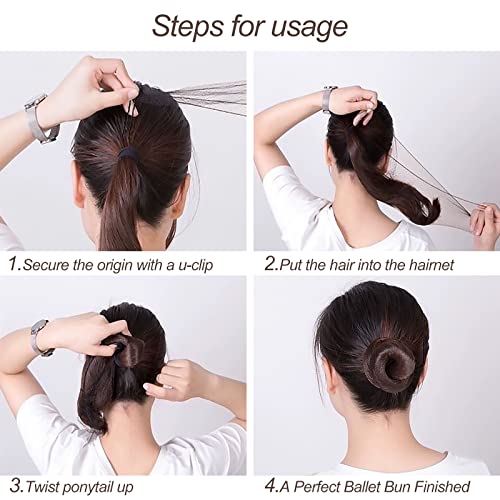 Steps for usage

1.Secure the origin with a u-clip

2.Put the hair into the hairnet

3.Twist ponytail up

4.A Perfect Ballet Bun Finished