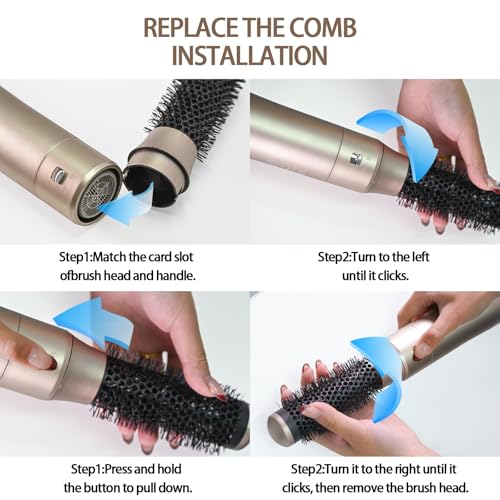 REPLACE THE COMB INSTALLATION

Step1:Match the card slot ofbrush head and handle.

Step2:Turn to the left until it clicks.

Step1:Press and hold the button to pull down.

Step2:Turn it to the right until it clicks, then remove the brush head.