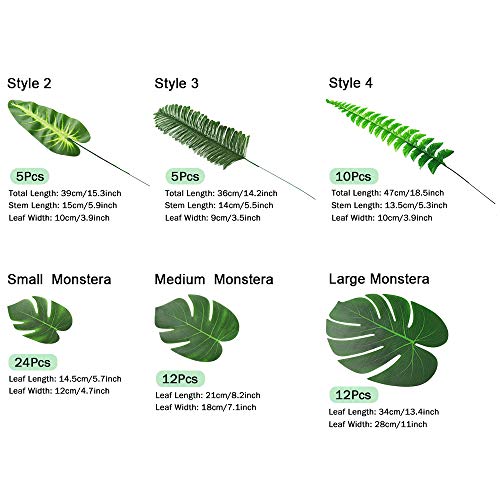 Style 2

5Pcs
Total Length: 39cm/15.3inch
Stem Length: 15cm/5.9inch
Leaf Width: 10cm/3.9inch

Style 3

5Pcs
Total Length: 36cm/14.2inch
Stem Length: 14cm/5.5inch
Leaf Width: 9cm/3.5inch

Style 4

10Pcs
Total Length: 47cm/18.5inch
Stem Length: 13.5cm/5.3inch
Leaf Width: 10cm/3.9inch

Small Monstera

24Pcs
Leaf Length: 14.5cm/5.7inch
Leaf Width: 12cm/4.7inch

Medium Monstera

12Pcs
Leaf Length: 21cm/8.2inch
Leaf Width: 18cm/7.1inch

Large Monstera

12Pcs
Leaf Length: 34cm/13.4inch
Leaf Width: 28cm/11inch