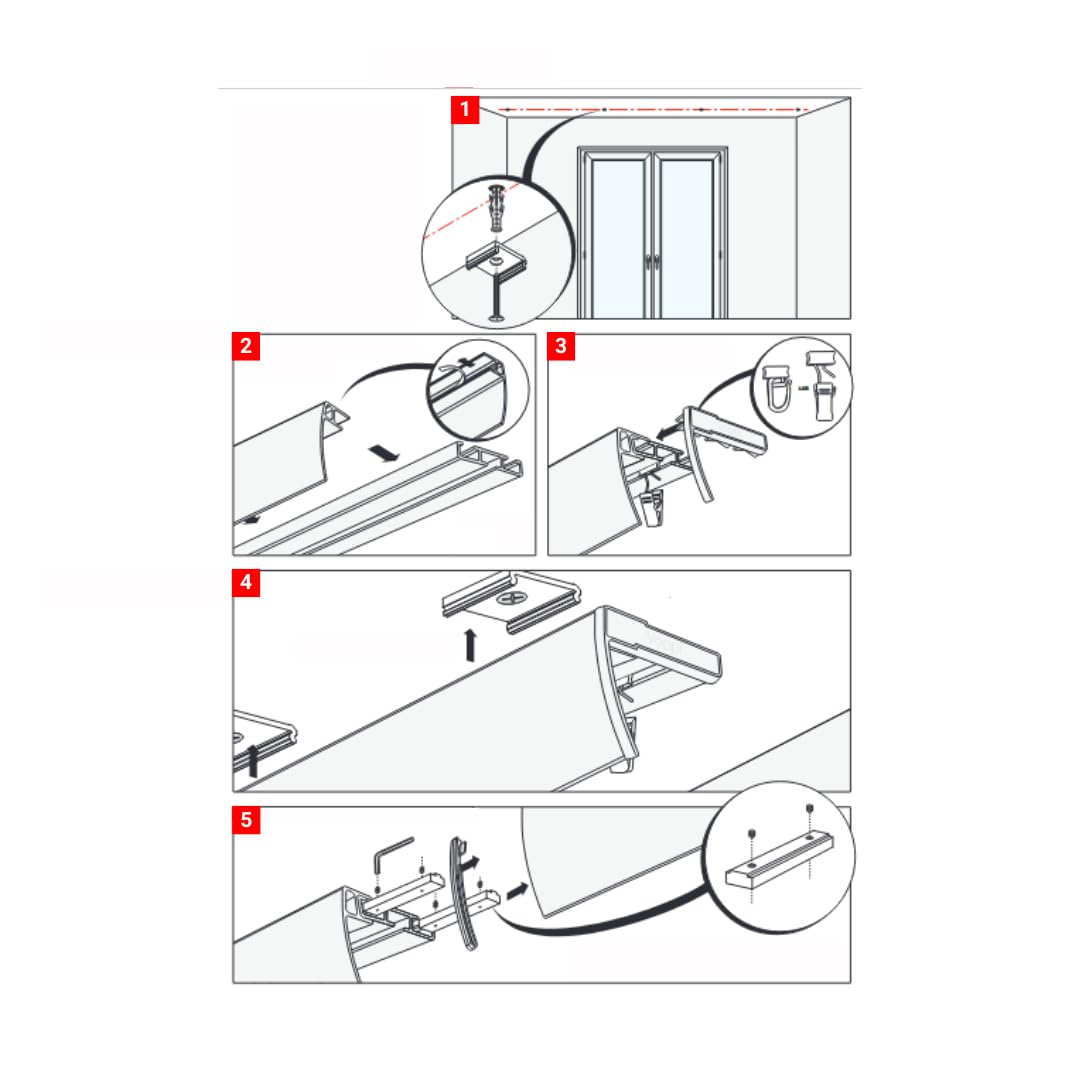 1
2
3
4
5