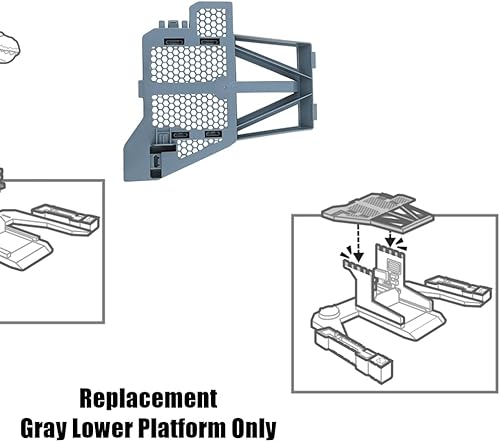 Replacement
Gray Lower Platform Only