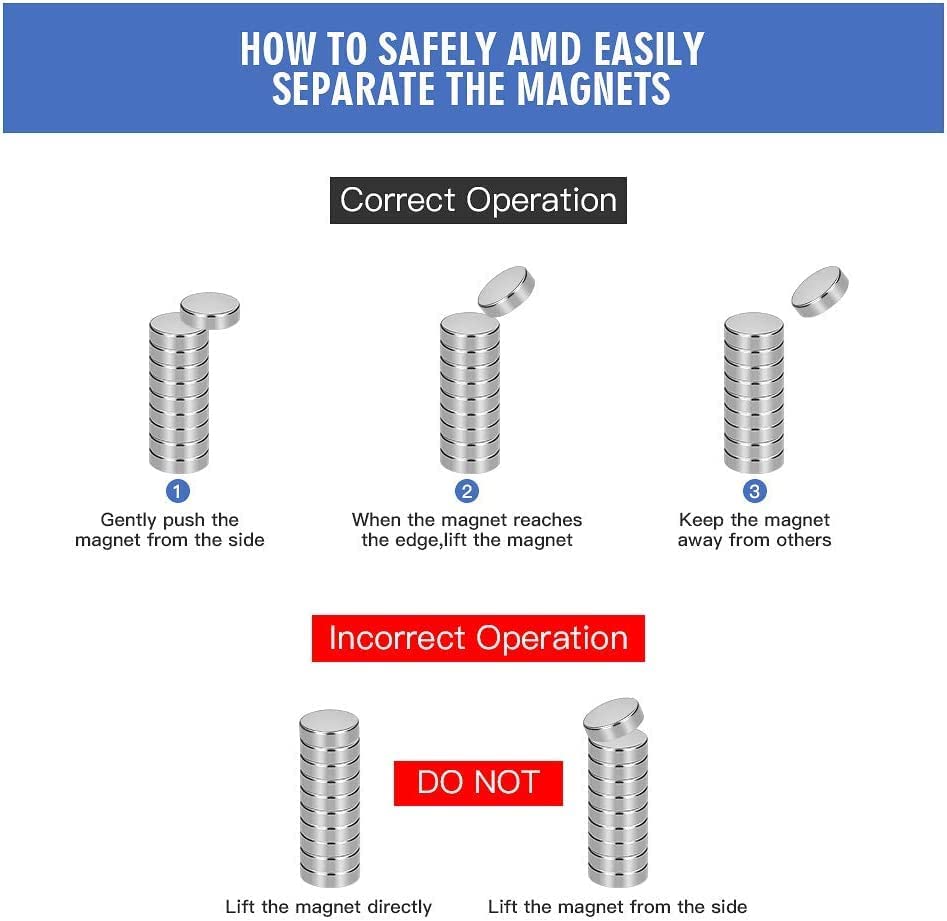 HOW TO SAFELY AMD EASILY SEPARATE THE MAGNETS

Correct Operation

1
Gently push the magnet from the side

2
When the magnet reaches the edge,lift the magnet

3
Keep the magnet away from others

Incorrect Operation

DO NOT

Lift the magnet directly

Lift the magnet from the side