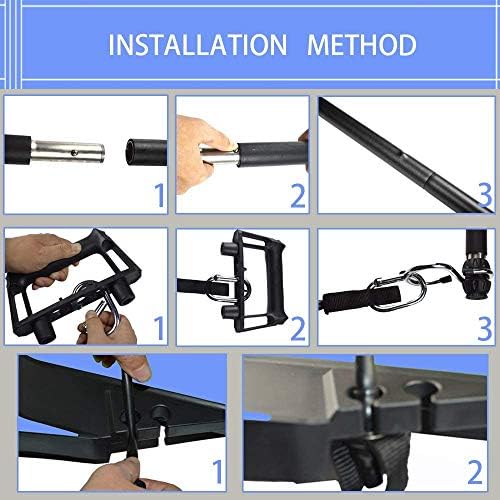 INSTALLATION METHOD

1

2

3

1

2

3

1

2