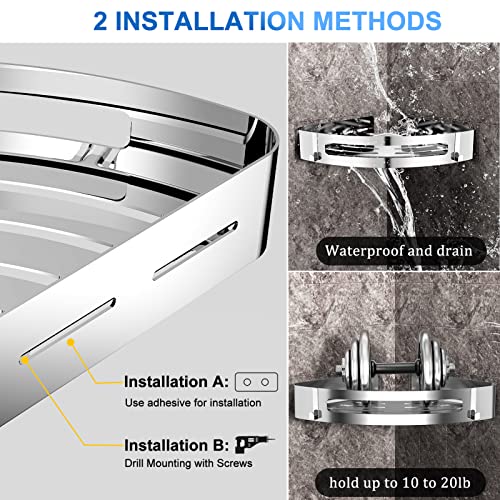 2 INSTALLATION METHODS

Installation A:
Use adhesive for installation

Installation B:
Drill Mounting with Screws

Waterproof and drain

hold up to 10 to 20lb