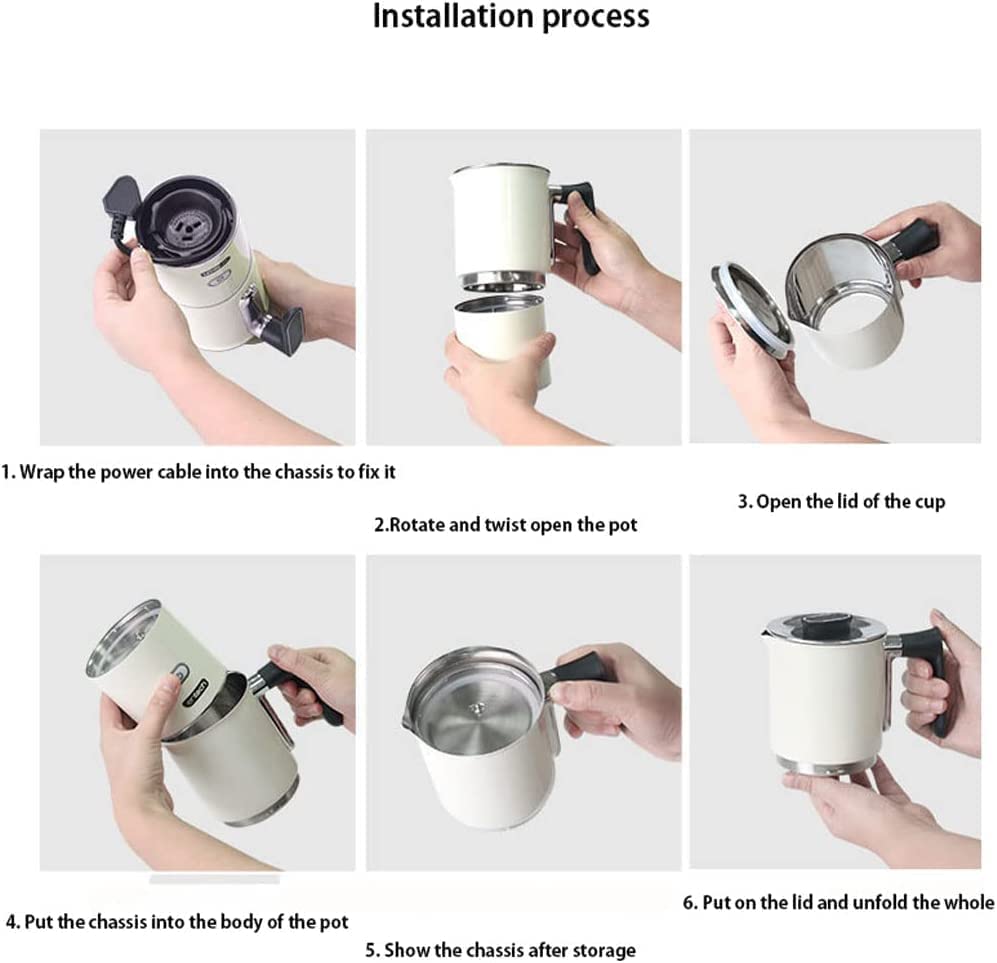 Installation process

1. Wrap the power cable into the chassis to fix it

2.Rotate and twist open the pot

3. Open the lid of the cup

4. Put the chassis into the body of the pot

5. Show the chassis after storage

6. Put on the lid and unfold the whole