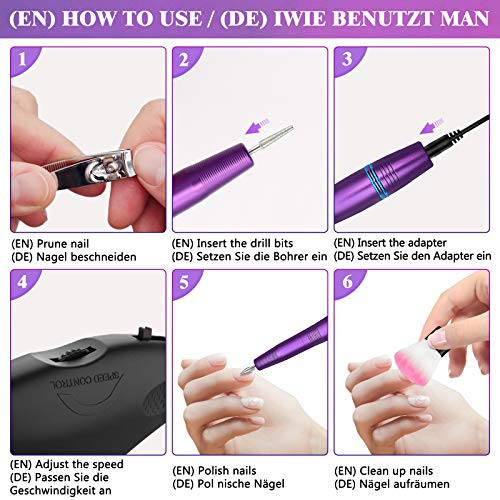 (EN) HOW TO USE / (DE) IWIE BENUTZT MAN

1

(EN) Prune nail
(DE) Nagel beschneiden

2

(EN) Insert the drill bits
(DE) Setzen Sie die Bohrer ein

3

(EN) Insert the adapter
(DE) Setzen Sie den Adapter ein

4

SPEED CONTROL

(EN) Adjust the speed
(DE) Passen Sie die Geschwindigkeit an

5

(EN) Polish nails
(DE) Pol nische Nägel

6

(EN) Clean up nails
(DE) Nägel aufräumen