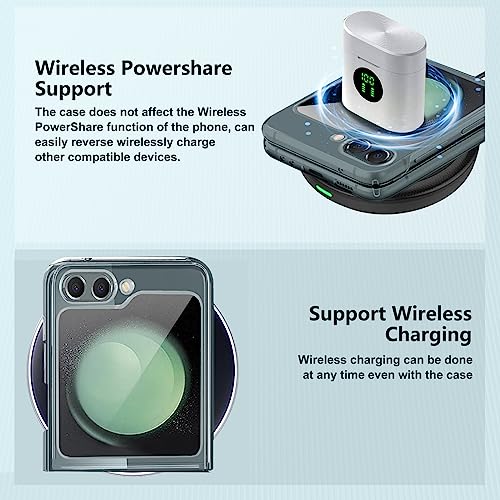 Wireless Powershare Support

The case does not affect the Wireless PowerShare function of the phone, can easily reverse wirelessly charge other compatible devices.

100

Support Wireless Charging

Wireless charging can be done at any time even with the case