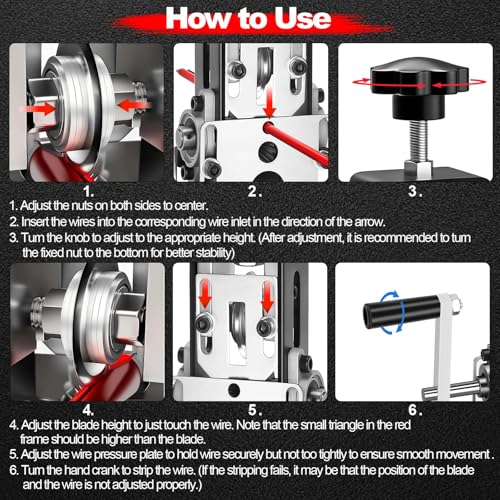 How to Use

1.

2.

3.

1. Adjust the nuts on both sides to center.
2. Insert the wires into the corresponding wire inlet in the direction of the arrow.
3. Turn the knob to adjust to the appropriate height. (After adjustment, it is recommended to turn the fixed nut to the bottom for better stability)

4.

5.

6.

4. Adjust the blade height to just touch the wire. Note that the small triangle in the red frame should be higher than the blade.
5. Adjust the wire pressure plate to hold wire securely but not too tightly to ensure smooth movement .
6. Turn the hand crank to strip the wire. (If the stripping fails, it may be that the position of the blade and the wire is not adjusted properly.)