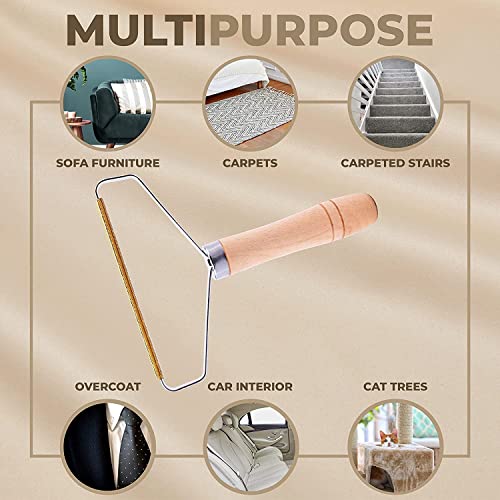 MULTIPURPOSE

SOFA FURNITURE

CARPETS

CARPETED STAIRS

OVERCOAT

CAR INTERIOR

CAT TREES