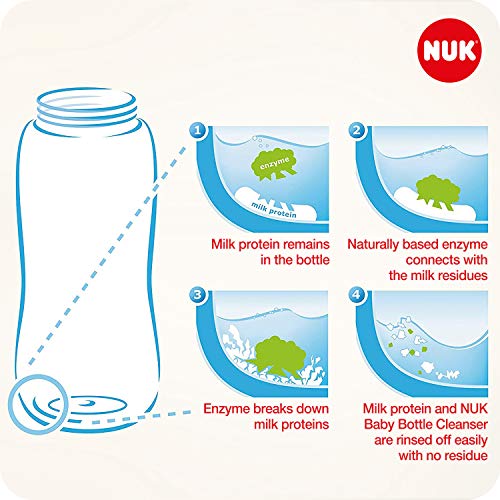 NUK

1
enzyme
milk protein
Milk protein remains in the bottle

2
Naturally based enzyme connects with the milk residues

3
Enzyme breaks down milk proteins

4
Milk protein and NUK Baby Bottle Cleanser are rinsed off easily with no residue