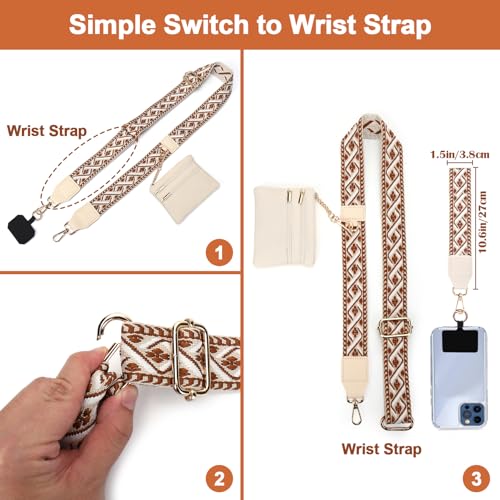 Simple Switch to Wrist Strap

Wrist Strap

1

2

1.5in/3.8cm

10.6in/27cm

Wrist Strap

3