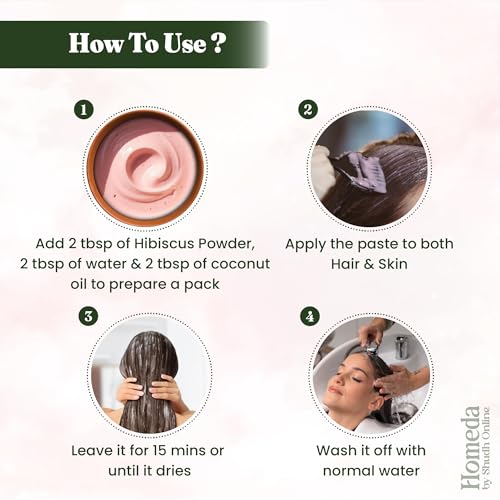 How To Use ?

1

Add 2 tbsp of Hibiscus Powder, 2 tbsp of water & 2 tbsp of coconut oil to prepare a pack

2

Apply the paste to both Hair & Skin

3

Leave it for 15 mins or until it dries

4

Wash it off with normal water

Homeda
by Shudh Online