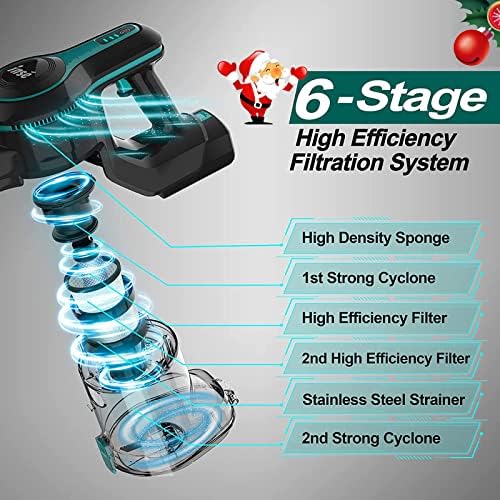 inse

6-Stage
High Efficiency
Filtration System

High Density Sponge

1st Strong Cyclone

High Efficiency Filter

2nd High Efficiency Filter

Stainless Steel Strainer

2nd Strong Cyclone