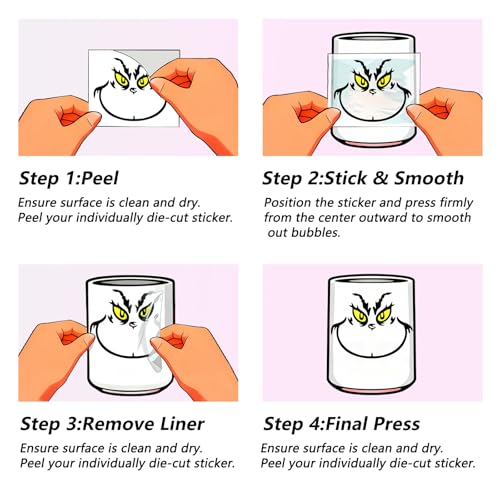 Step 1:Peel

Ensure surface is clean and dry.
Peel your individually die-cut sticker.

Step 2:Stick & Smooth

Position the sticker and press firmly from the center outward to smooth out bubbles.

Step 3:Remove Liner

Ensure surface is clean and dry.
Peel your individually die-cut sticker.

Step 4:Final Press

Ensure surface is clean and dry.
Peel your individually die-cut sticker.