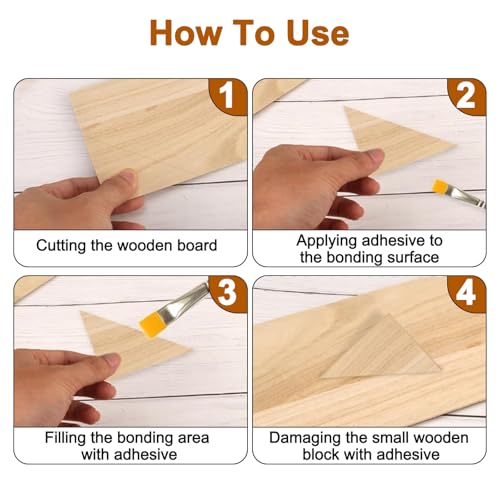 How To Use

1

Cutting the wooden board

2

Applying adhesive to the bonding surface

3

Filling the bonding area with adhesive

4

Damaging the small wooden block with adhesive