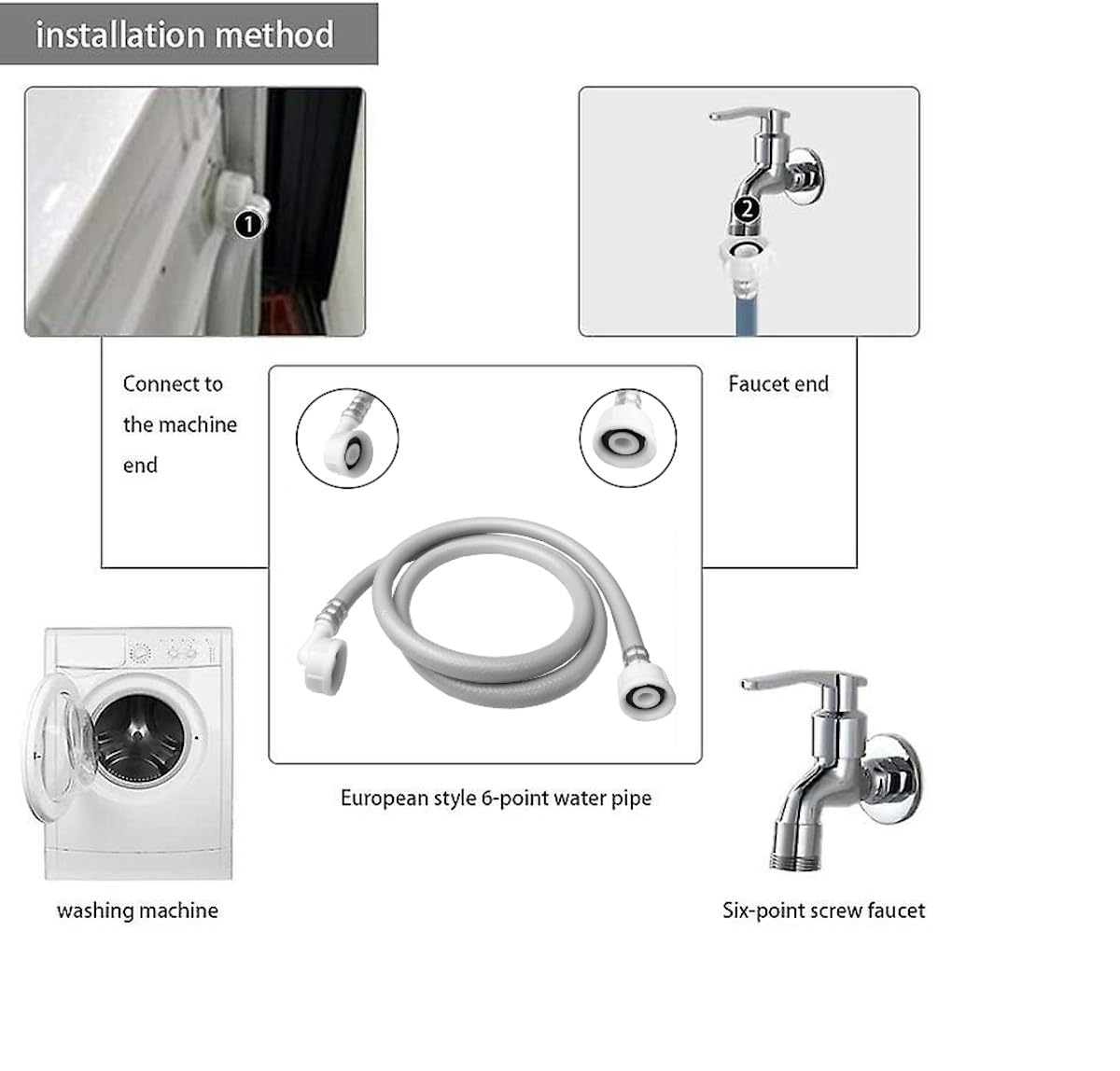 installation method

1

2

Connect to the machine end

Faucet end

European style 6-point water pipe

washing machine

Six-point screw faucet