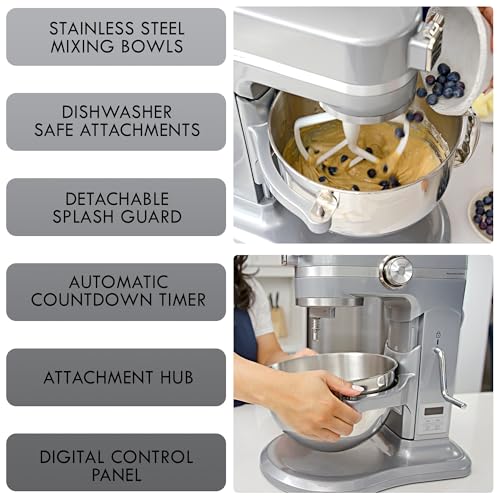 STAINLESS STEEL MIXING BOWLS

DISHWASHER SAFE ATTACHMENTS

DETACHABLE SPLASH GUARD

AUTOMATIC COUNTDOWN TIMER

ATTACHMENT HUB

DIGITAL CONTROL PANEL