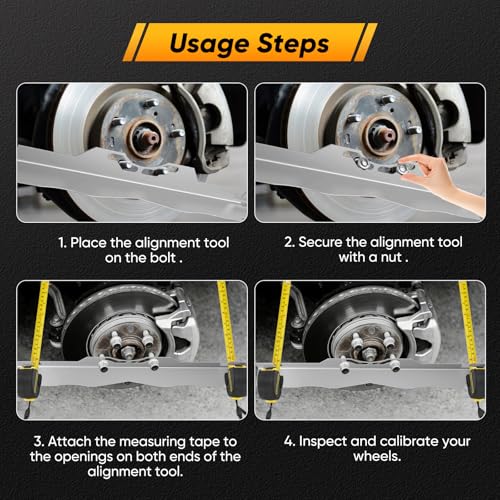 Usage Steps

1. Place the alignment tool on the bolt .

2. Secure the alignment tool with a nut .

3. Attach the measuring tape to the openings on both ends of the alignment tool.

4. Inspect and calibrate your wheels.