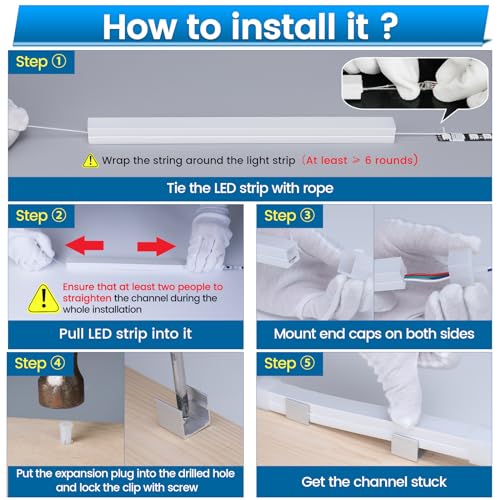 How to install it ?

Step ①

Wrap the string around the light strip (At least > 6 rounds)

Tie the LED strip with rope

Step ②

Ensure that at least two people to straighten the channel during the whole installation

Pull LED strip into it

Step ③

Mount end caps on both sides

Step ④

Put the expansion plug into the drilled hole and lock the clip with screw

Step ⑤

Get the channel stuck