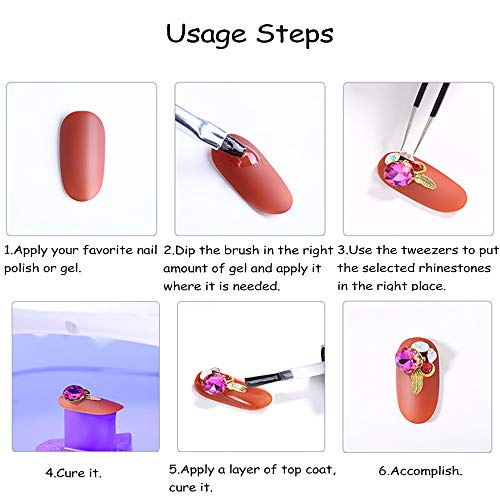 Usage Steps

1.Apply your favorite nail polish or gel.

2.Dip the brush in the right amount of gel and apply it where it is needed.

3.Use the tweezers to put the selected rhinestones in the right place.

4.Cure it.

5.Apply a layer of top coat, cure it.

6.Accomplish.