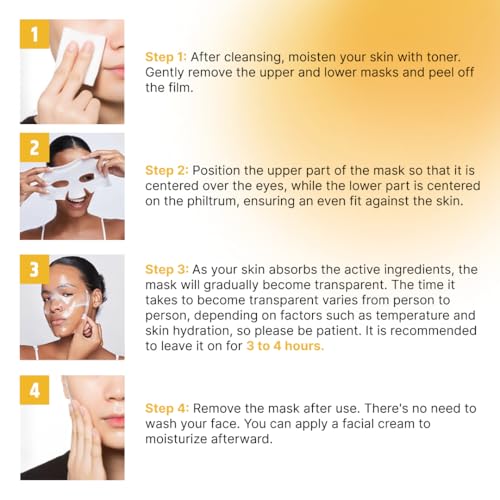 1

Step 1: After cleansing, moisten your skin with toner. Gently remove the upper and lower masks and peel off the film.

2

Step 2: Position the upper part of the mask so that it is centered over the eyes, while the lower part is centered on the philtrum, ensuring an even fit against the skin.

3

Step 3: As your skin absorbs the active ingredients, the mask will gradually become transparent. The time it takes to become transparent varies from person to person, depending on factors such as temperature and skin hydration, so please be patient. It is recommended to leave it on for 3 to 4 hours.

4

Step 4: Remove the mask after use. There's no need to wash your face. You can apply a facial cream to moisturize afterward.