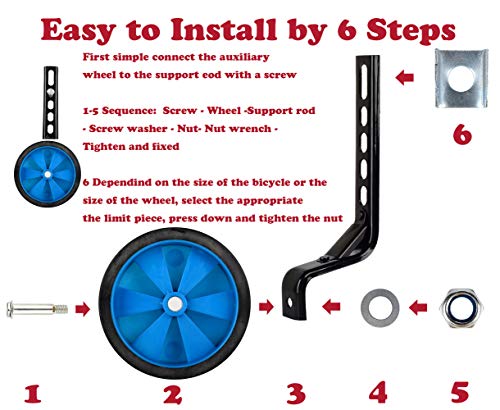 Easy to Install by 6 Steps

First simple connect the auxiliary wheel to the support eod with a screw

1-5 Sequence: Screw - Wheel -Support rod - Screw washer - Nut- Nut wrench - Tighten and fixed

6 Dependind on the size of the bicycle or the size of the wheel, select the appropriate the limit piece, press down and tighten the nut

6

1

2

3

4

5