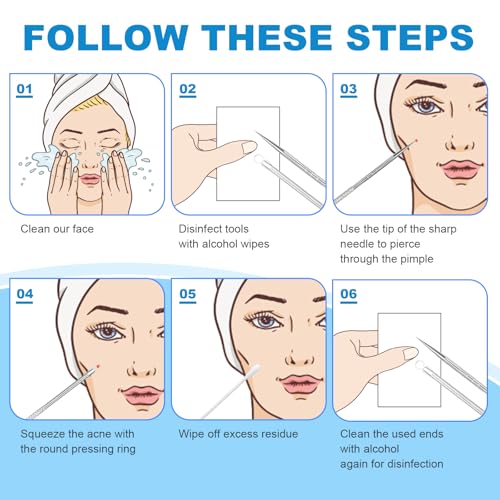 FOLLOW THESE STEPS

01

Clean our face

02

Disinfect tools with alcohol wipes

03

Use the tip of the sharp needle to pierce through the pimple

04

Squeeze the acne with the round pressing ring

05

Wipe off excess residue

06

Clean the used ends with alcohol again for disinfection