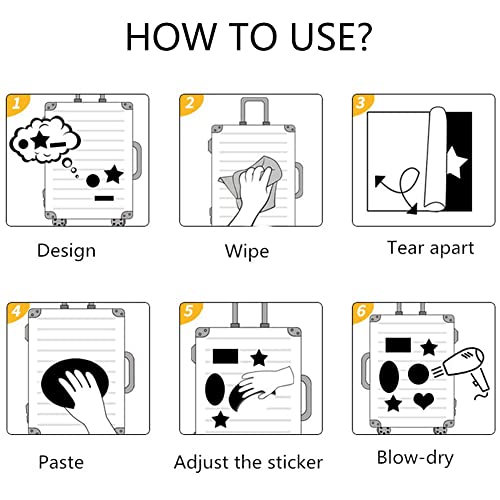 HOW TO USE?

1

Design

2

Wipe

3

Tear apart

4

Paste

5

Adjust the sticker

6

Blow-dry