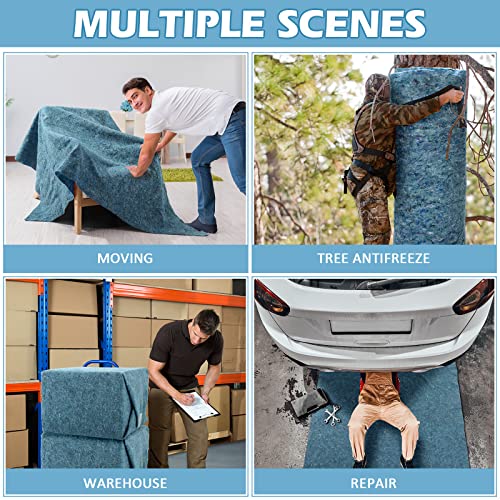 MULTIPLE SCENES

MOVING

TREE ANTIFREEZE

WAREHOUSE

REPAIR