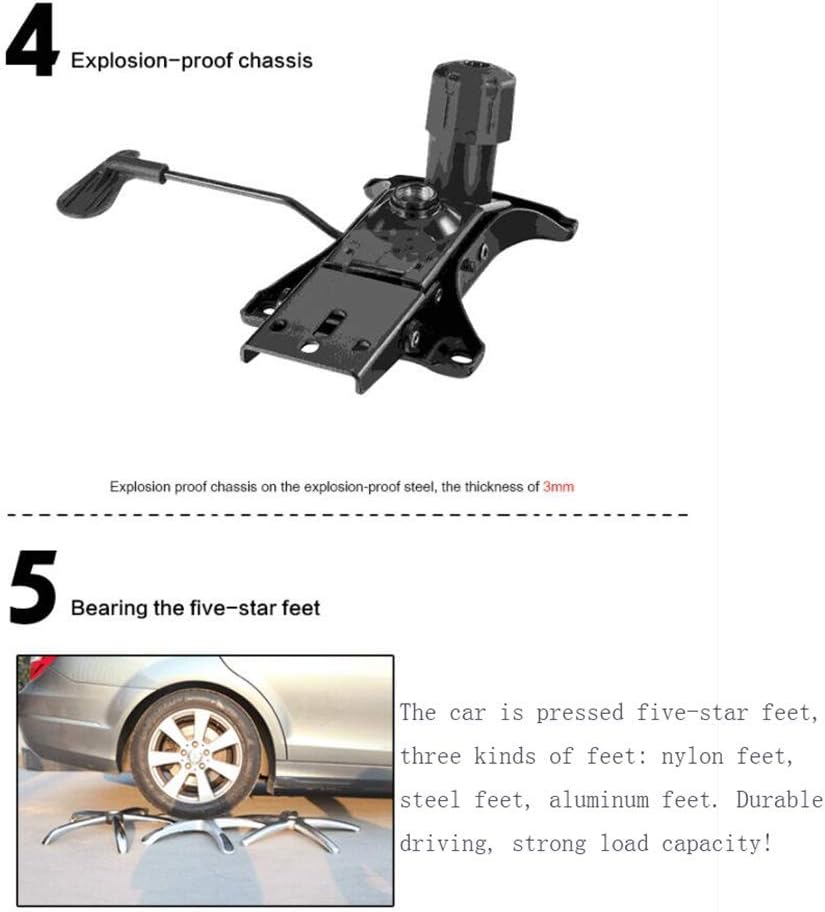 4 Explosion-proof chassis

Explosion proof chassis on the explosion-proof steel, the thickness of 3mm

5 Bearing the five-star feet

The car is pressed five-star feet, three kinds of feet: nylon feet, steel feet, aluminum feet. Durable driving, strong load capacity!