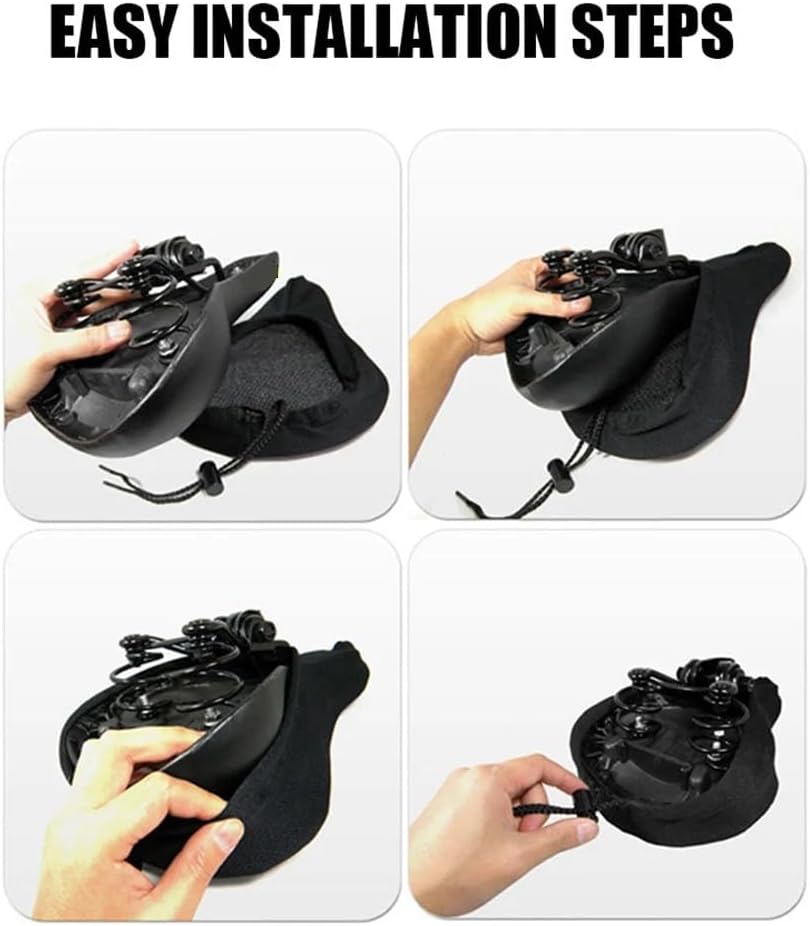 EASY INSTALLATION STEPS