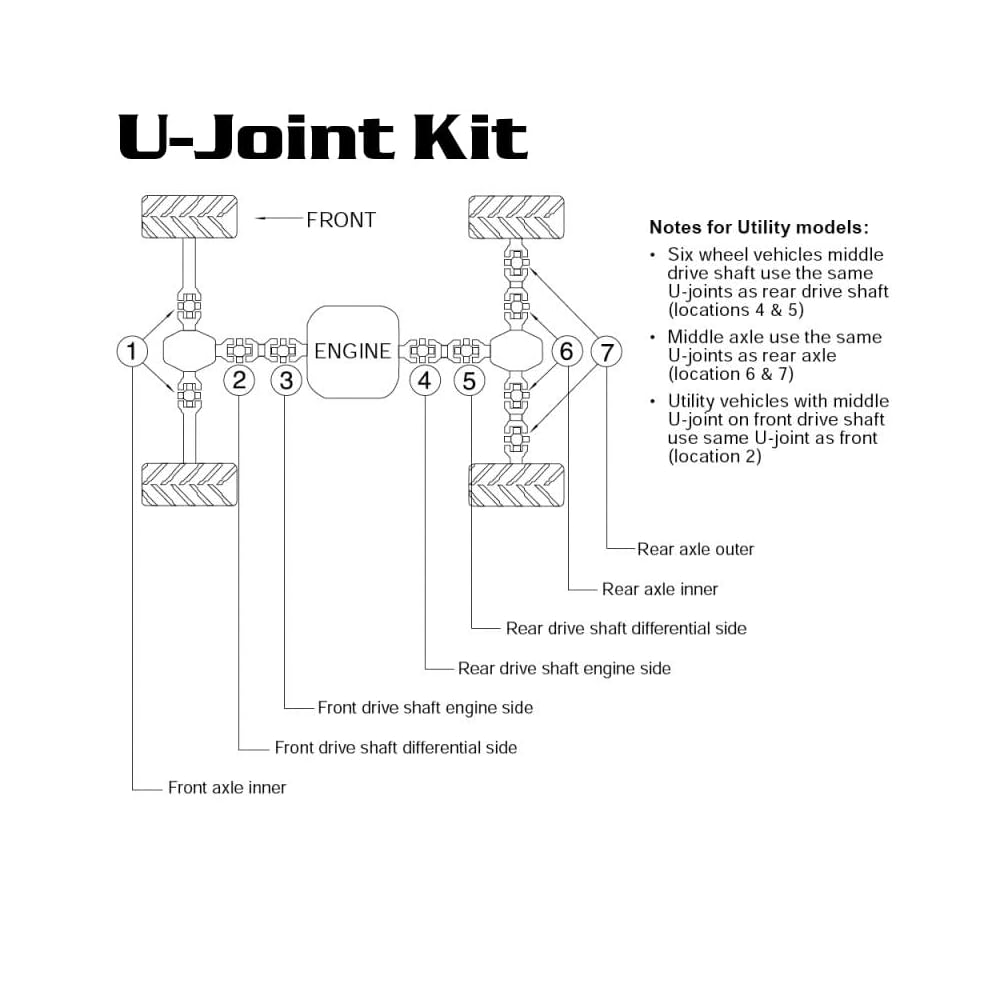 U-Joint Kit

FRONT

ENGINE

1
2
3
4
5
6
7

Notes for Utility models:

• Six wheel vehicles middle drive shaft use the same U-joints as rear drive shaft (locations 4 & 5)

• Middle axle use the same U-joints as rear axle (location 6 & 7)

• Utility vehicles with middle U-joint on front drive shaft use same U-joint as front (location 2)

Rear axle outer

Rear axle inner

Rear drive shaft differential side

Rear drive shaft engine side

Front drive shaft engine side

Front drive shaft differential side

Front axle inner