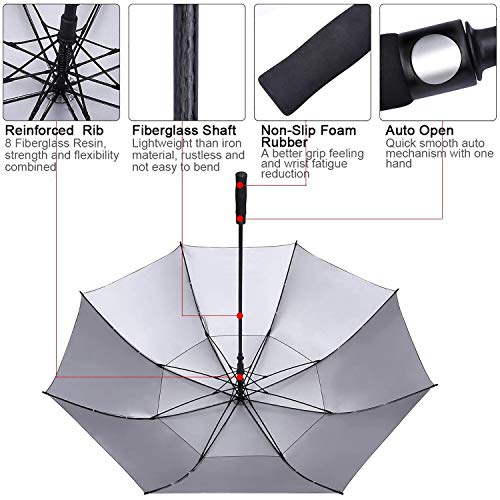 Reinforced Rib
8 Fiberglass Resin, strength and flexibility combined

Fiberglass Shaft
Lightweight than iron material, rustless and not easy to bend

Non-Slip Foam Rubber
A better grip feeling and wrist fatigue reduction

Auto Open
Quick smooth auto mechanism with one hand