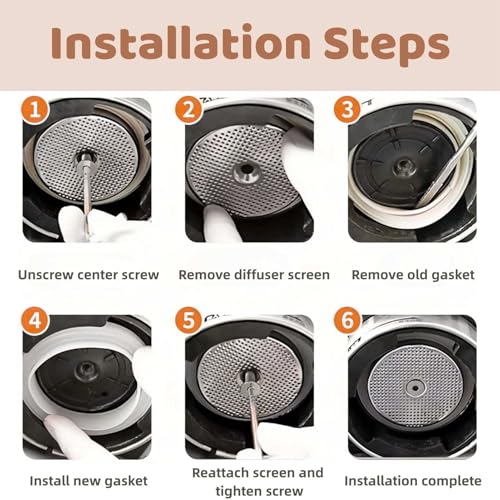 Installation Steps

1

Unscrew center screw

2

Remove diffuser screen

3

Remove old gasket

4

Install new gasket

5

Reattach screen and tighten screw

6

Installation complete