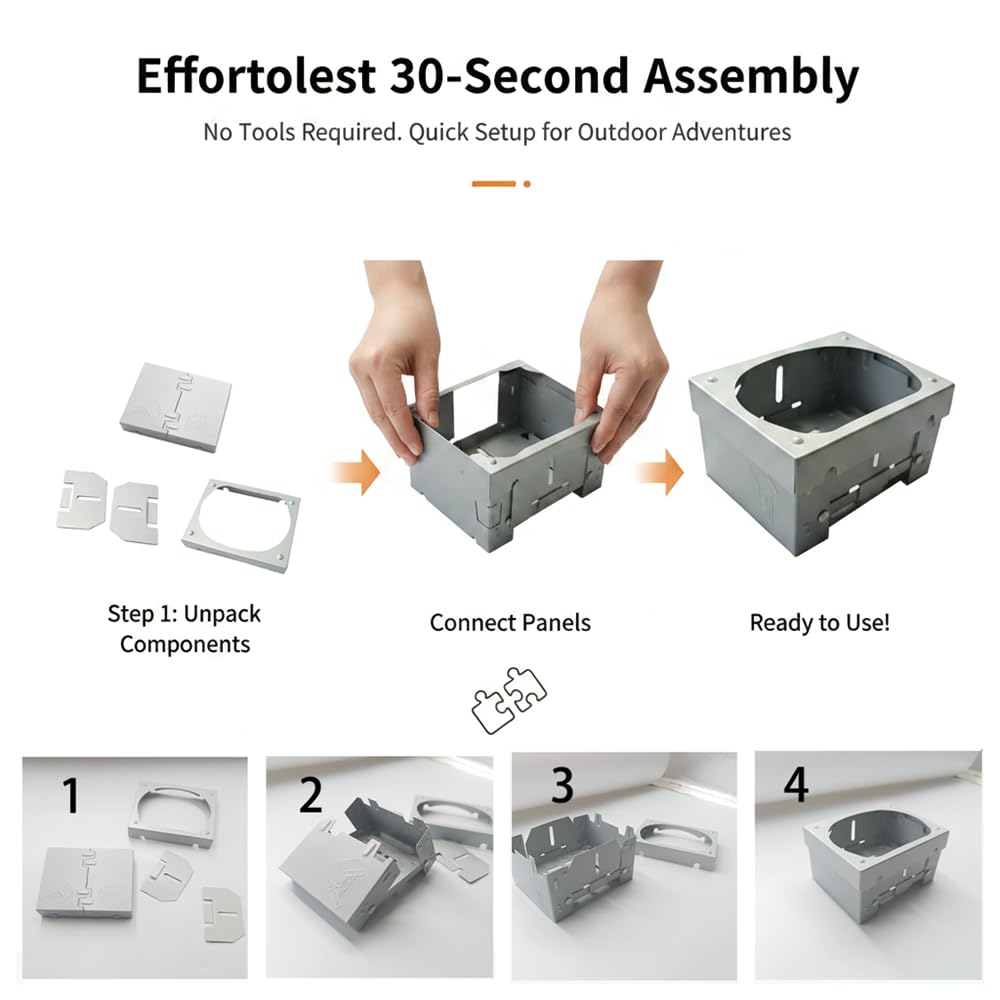 Effortolest 30-Second Assembly

No Tools Required. Quick Setup for Outdoor Adventures

Step 1: Unpack Components

Connect Panels

Ready to Use!

1

2

3

4