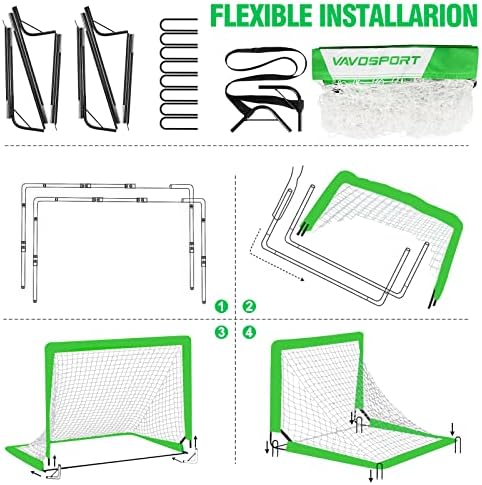 FLEXIBLE INSTALLARION

VAVOSPORT

1 2

3 4