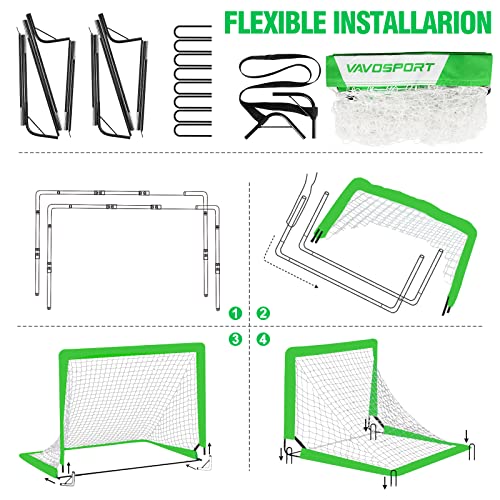 FLEXIBLE INSTALLARION

VAVOSPORT

1 2

3 4