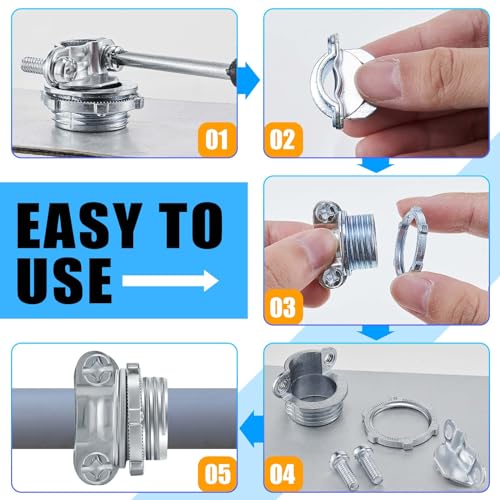 01

02

EASY TO USE

03

05

04