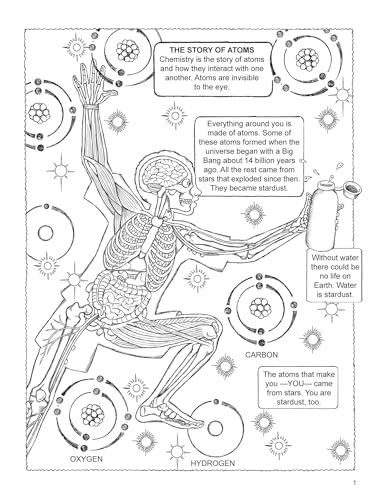 THE STORY OF ATOMS
Chemistry is the story of atoms and how they interact with one another. Atoms are invisible to the eye.

Everything around you is made of atoms. Some of these atoms formed when the universe began with a Big Bang about 14 billion years ago. All the rest came from stars that exploded since then. They became stardust.

Without water there could be no life on Earth. Water is stardust.

CARBON

The atoms that make you —YOU— came from stars. You are stardust, too.

OXYGEN

HYDROGEN

1