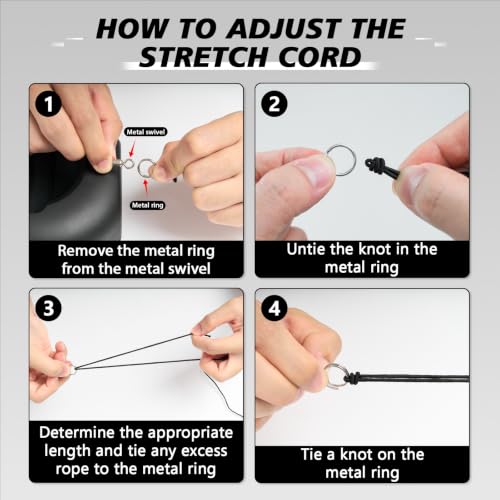 HOW TO ADJUST THE STRETCH CORD

1

Metal swivel

Metal ring

Remove the metal ring from the metal swivel

2

Untie the knot in the metal ring

3

Determine the appropriate length and tie any excess rope to the metal ring

4

Tie a knot on the metal ring