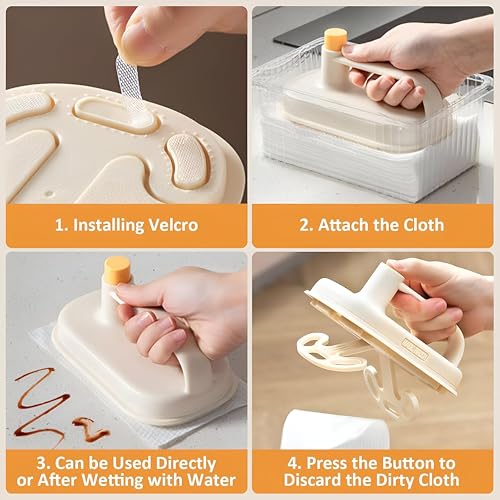 1. Installing Velcro

2. Attach the Cloth

3. Can be Used Directly or After Wetting with Water

4. Press the Button to Discard the Dirty Cloth