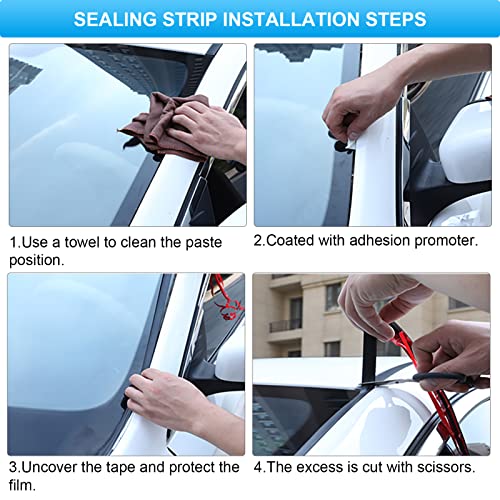 SEALING STRIP INSTALLATION STEPS

1.Use a towel to clean the paste position.

2.Coated with adhesion promoter.

3.Uncover the tape and protect the film.

4.The excess is cut with scissors.