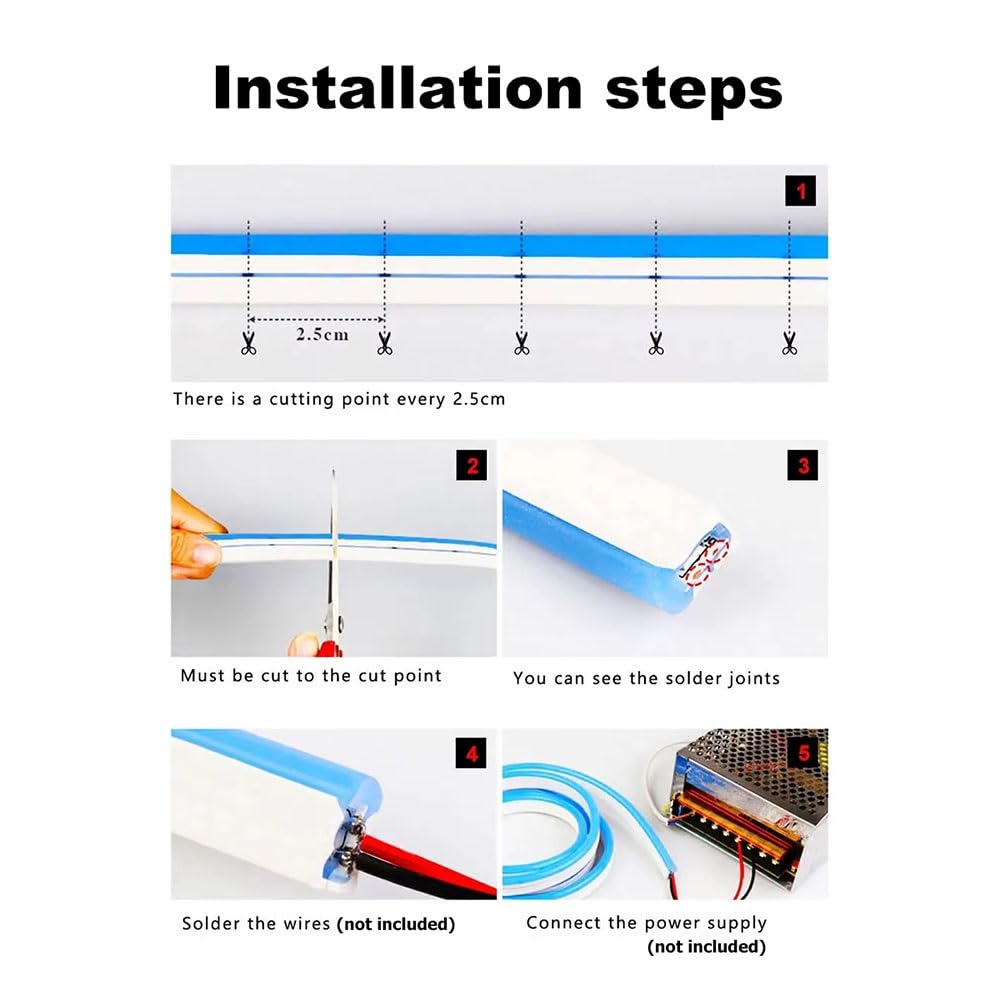 Installation steps

1

2.5cm

There is a cutting point every 2.5cm

2

Must be cut to the cut point

3

You can see the solder joints

4

Solder the wires (not included)

5

Connect the power supply (not included)