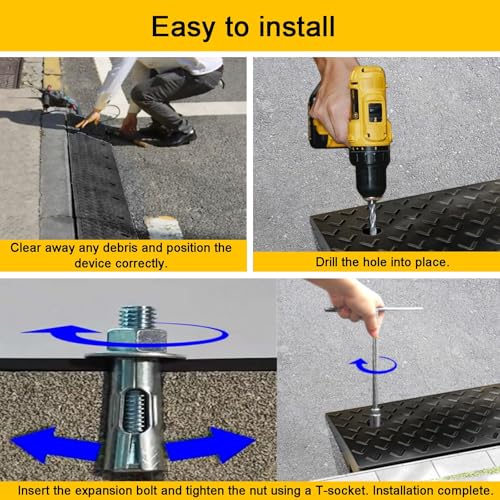 Easy to install

Clear away any debris and position the device correctly.

Drill the hole into place.

Insert the expansion bolt and tighten the nut using a T-socket. Installation complete.