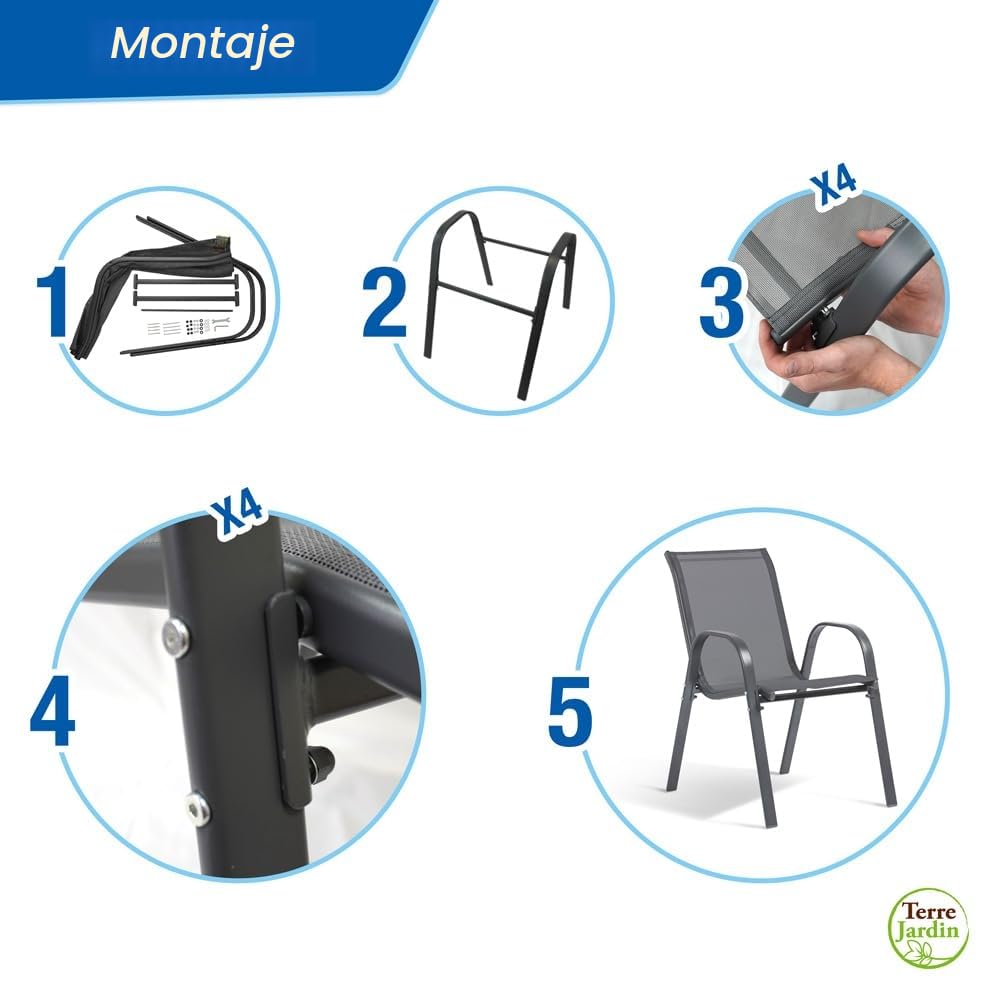 Montaje

1

2

X4
3

X4
4

5

Terre Jardin