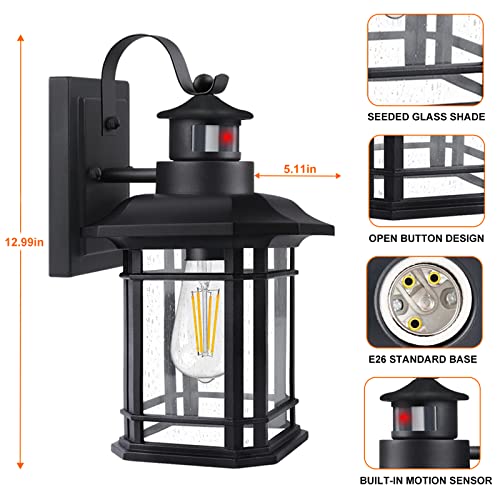 12.99in

5.11in

SEEDED GLASS SHADE

OPEN BUTTON DESIGN

E26 STANDARD BASE

BUILT-IN MOTION SENSOR