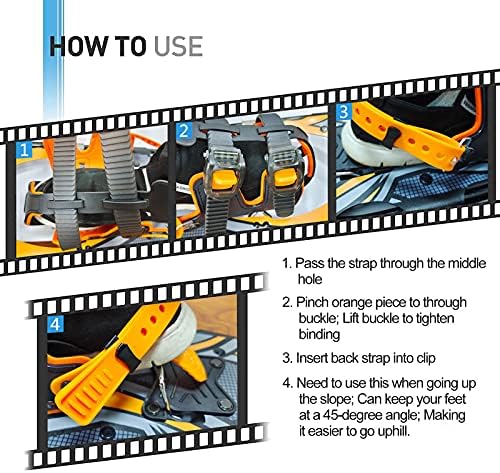 HOW TO USE

1

2

3

4

1. Pass the strap through the middle hole

2. Pinch orange piece to through buckle; Lift buckle to tighten binding

3. Insert back strap into clip

4. Need to use this when going up the slope; Can keep your feet at a 45-degree angle; Making it easier to go uphill.