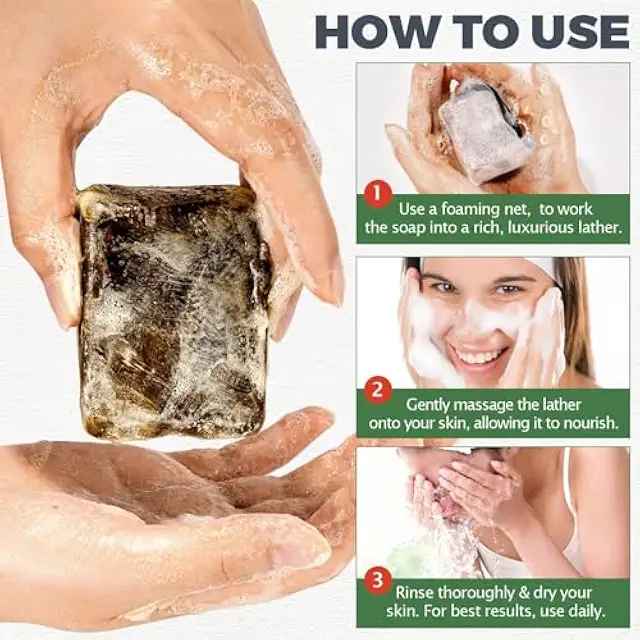 HOW TO USE

1 Use a foaming net, to work the soap into a rich, luxurious lather.

2 Gently massage the lather onto your skin, allowing it to nourish.

3 Rinse thoroughly & dry your skin. For best results, use daily.