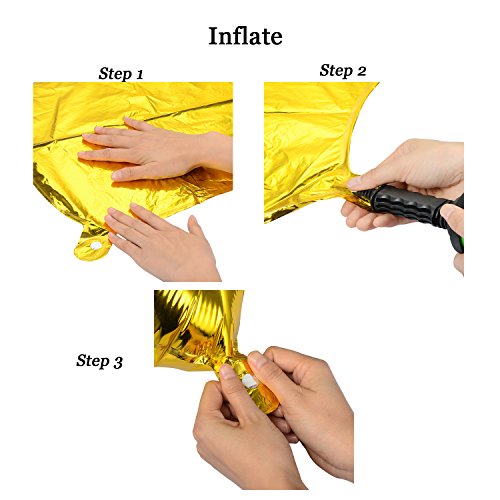 Inflate

Step 1

Step 2

Step 3