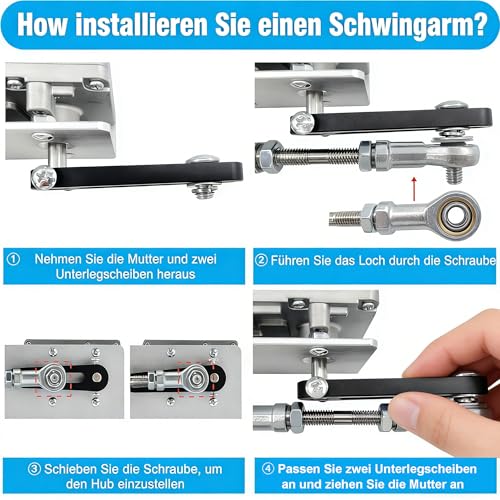 How installieren Sie einen Schwingarm?

① Nehmen Sie die Mutter und zwei Unterlegscheiben heraus

② Führen Sie das Loch durch die Schraube

③ Schieben Sie die Schraube, um den Hub einzustellen

④ Passen Sie zwei Unterlegscheiben an und ziehen Sie die Mutter an